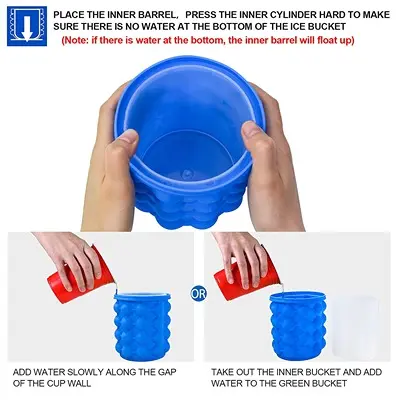 PLACE THE INNER BARREL, PRESS THE INNER CYLINDER HARD TO MAKE SURE THERE IS NO WATER AT THE BOTTOM OF THE ICE BUCKET
(Note: if there is water at the bottom, the inner barrel will float up)

OR

ADD WATER SLOWLY ALONG THE GAP OF THE CUP WALL

TAKE OUT THE INNER BUCKET AND ADD WATER TO THE GREEN BUCKET