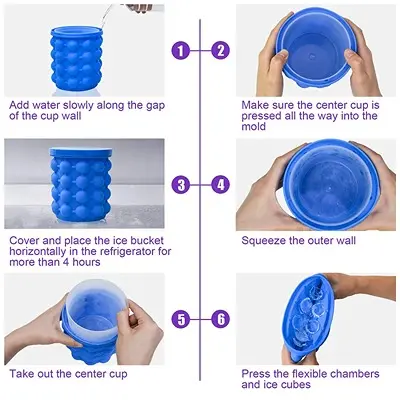 1

Add water slowly along the gap of the cup wall

2

Make sure the center cup is pressed all the way into the mold

3

Cover and place the ice bucket horizontally in the refrigerator for more than 4 hours

4

Squeeze the outer wall

5

Take out the center cup

6

Press the flexible chambers and ice cubes