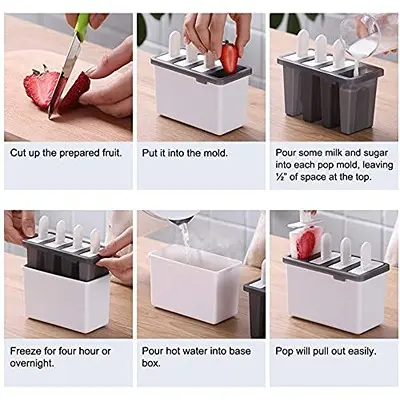 Cut up the prepared fruit.

Put it into the mold.

Pour some milk and sugar into each pop mold, leaving ½" of space at the top.

Freeze for four hour or overnight.

Pour hot water into base box.

Pop will pull out easily.