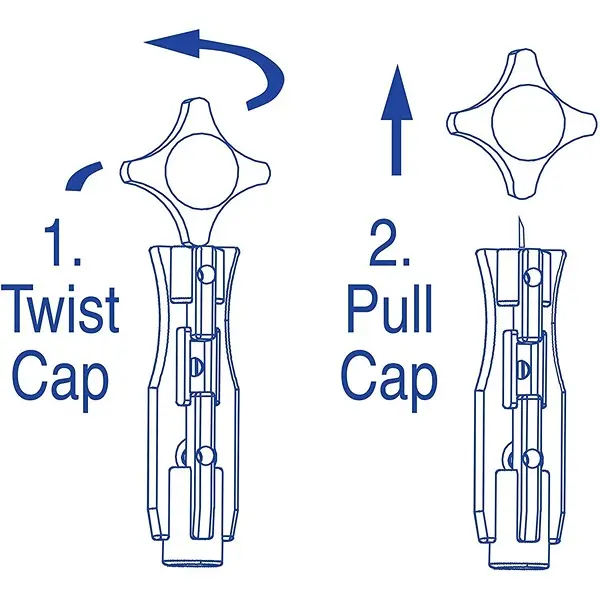 1.
Twist
Cap

2.
Pull
Cap