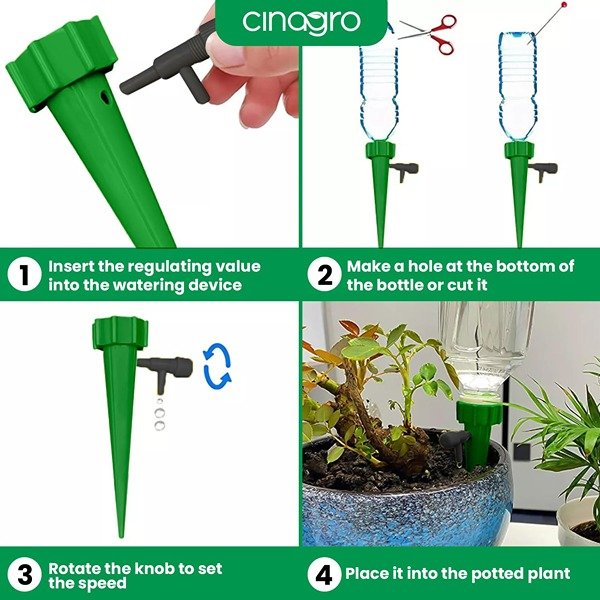 cinagro

1 Insert the regulating value into the watering device

2 Make a hole at the bottom of the bottle or cut it

3 Rotate the knob to set the speed

4 Place it into the potted plant